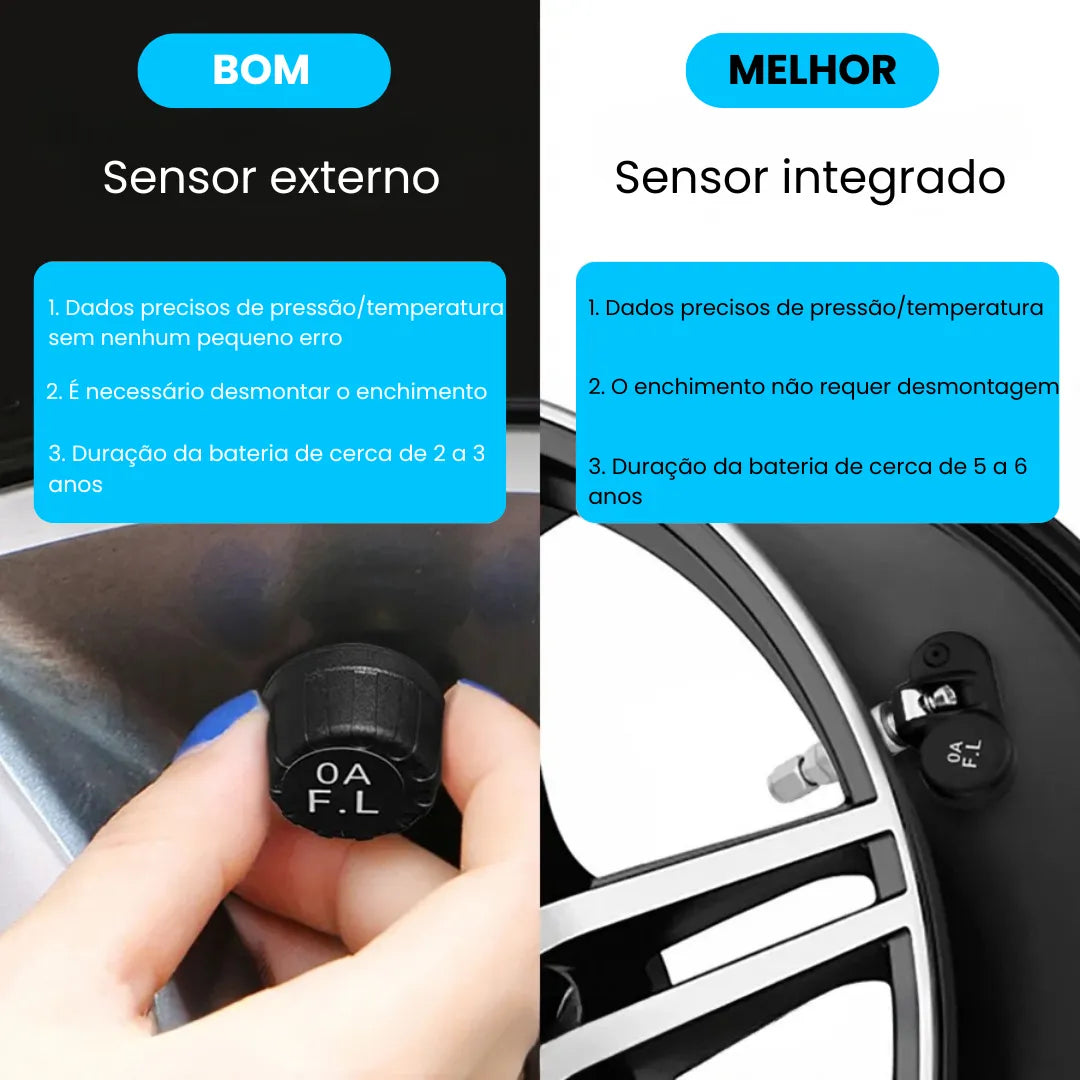 BOM

Sensor externo

1. Dados precisos de pressão/temperatura sem nenhum pequeno erro

2. É necessário desmontar o enchimento

3. Duração da bateria de cerca de 2 a 3 anos

0A
F.L

MELHOR

Sensor integrado

1. Dados precisos de pressão/temperatura

2. O enchimento não requer desmontagem

3. Duração da bateria de cerca de 5 a 6 anos

0A
F.L