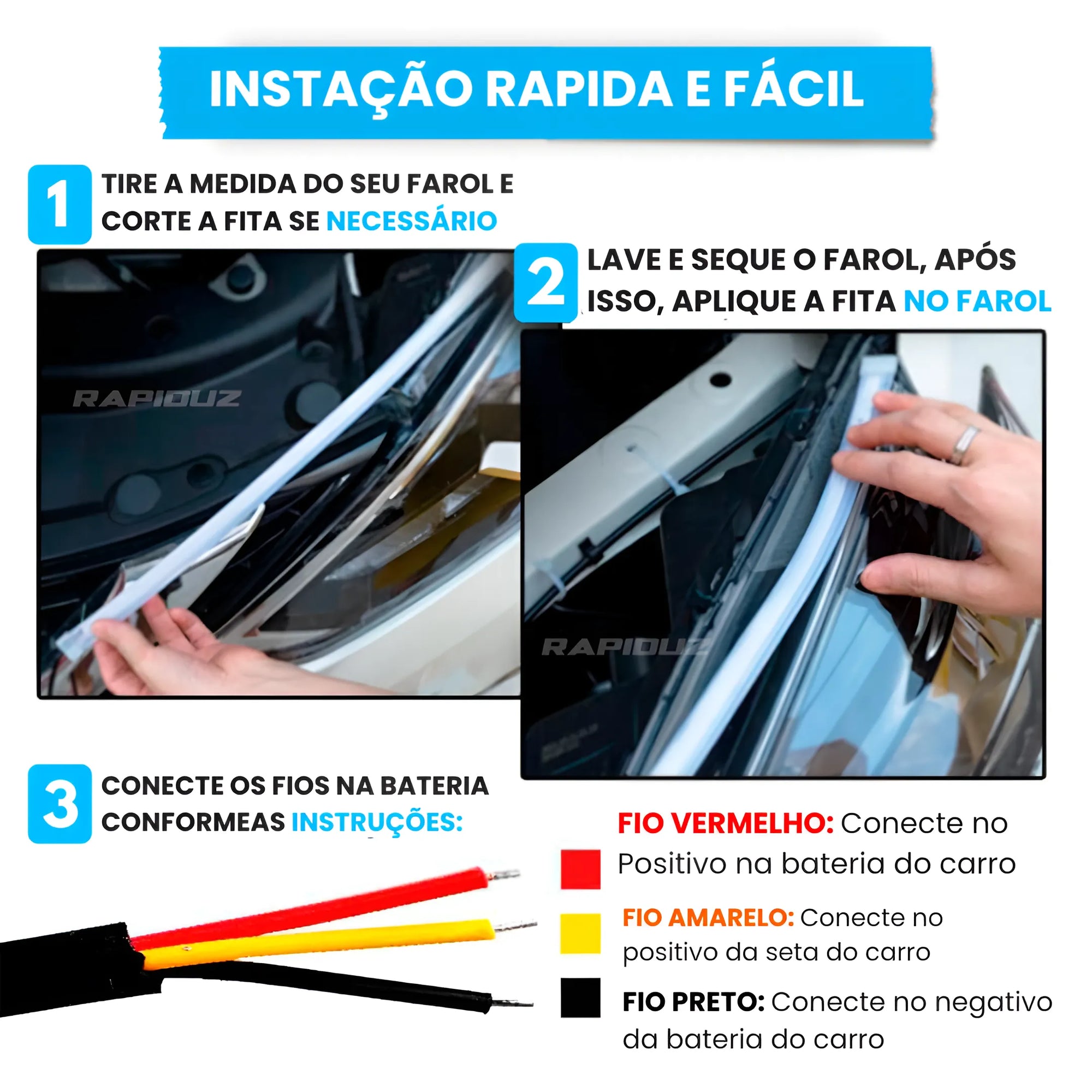 INSTAÇÃO RAPIDA E FÁCIL

1 TIRE A MEDIDA DO SEU FAROL E CORTE A FITA SE NECESSÁRIO

RAPIDUZ

2 LAVE E SEQUE O FAROL, APÓS ISSO, APLIQUE A FITA NO FAROL

RAPIDUZ

3 CONECTE OS FIOS NA BATERIA CONFORMEAS INSTRUÇÕES:

FIO VERMELHO: Conecte no Positivo na bateria do carro

FIO AMARELO: Conecte no positivo da seta do carro

FIO PRETO: Conecte no negativo da bateria do carro