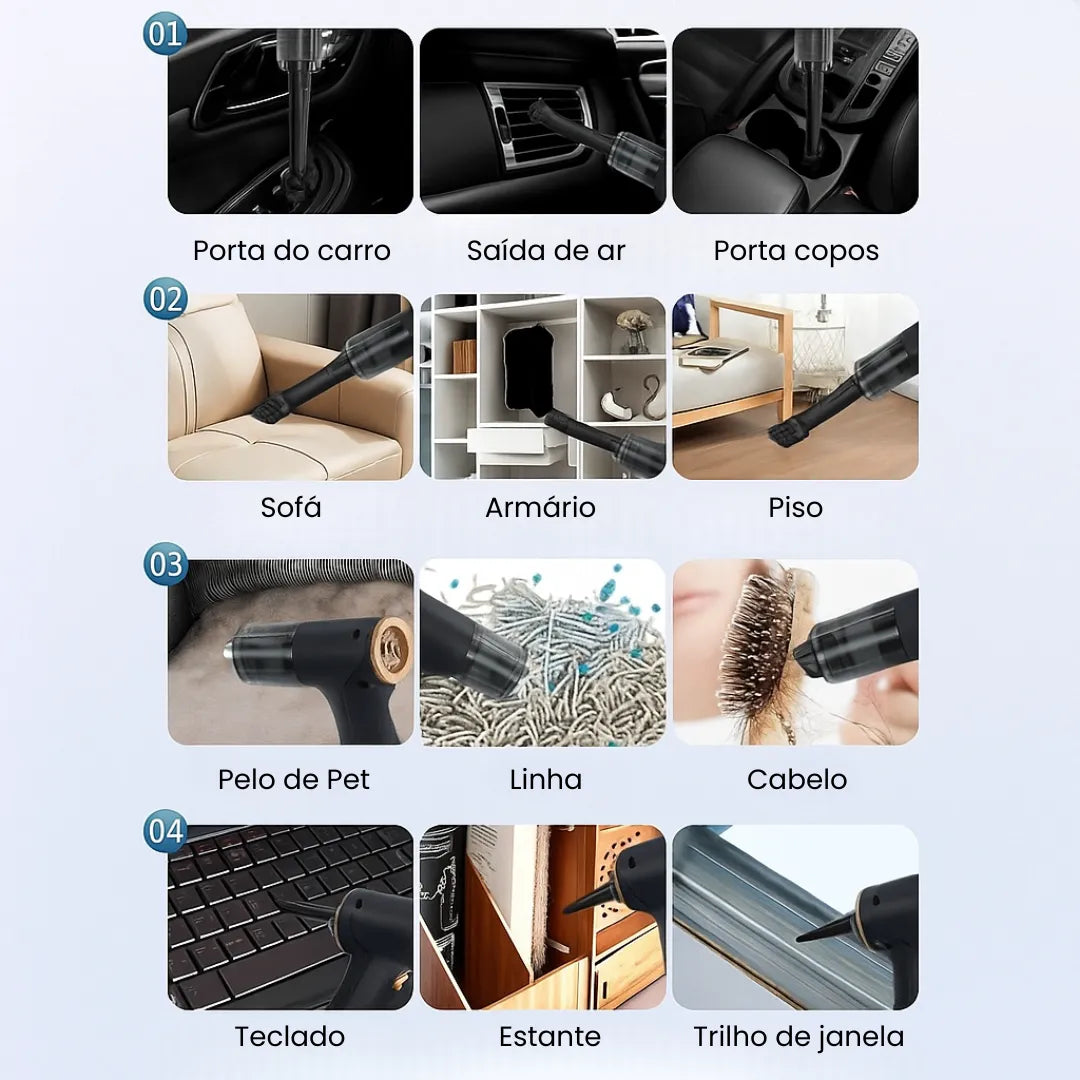 01

Porta do carro

Saída de ar

Porta copos

02

Sofá

Armário

Piso

03

Pelo de Pet

Linha

Cabelo

04

Teclado

Estante

Trilho de janela