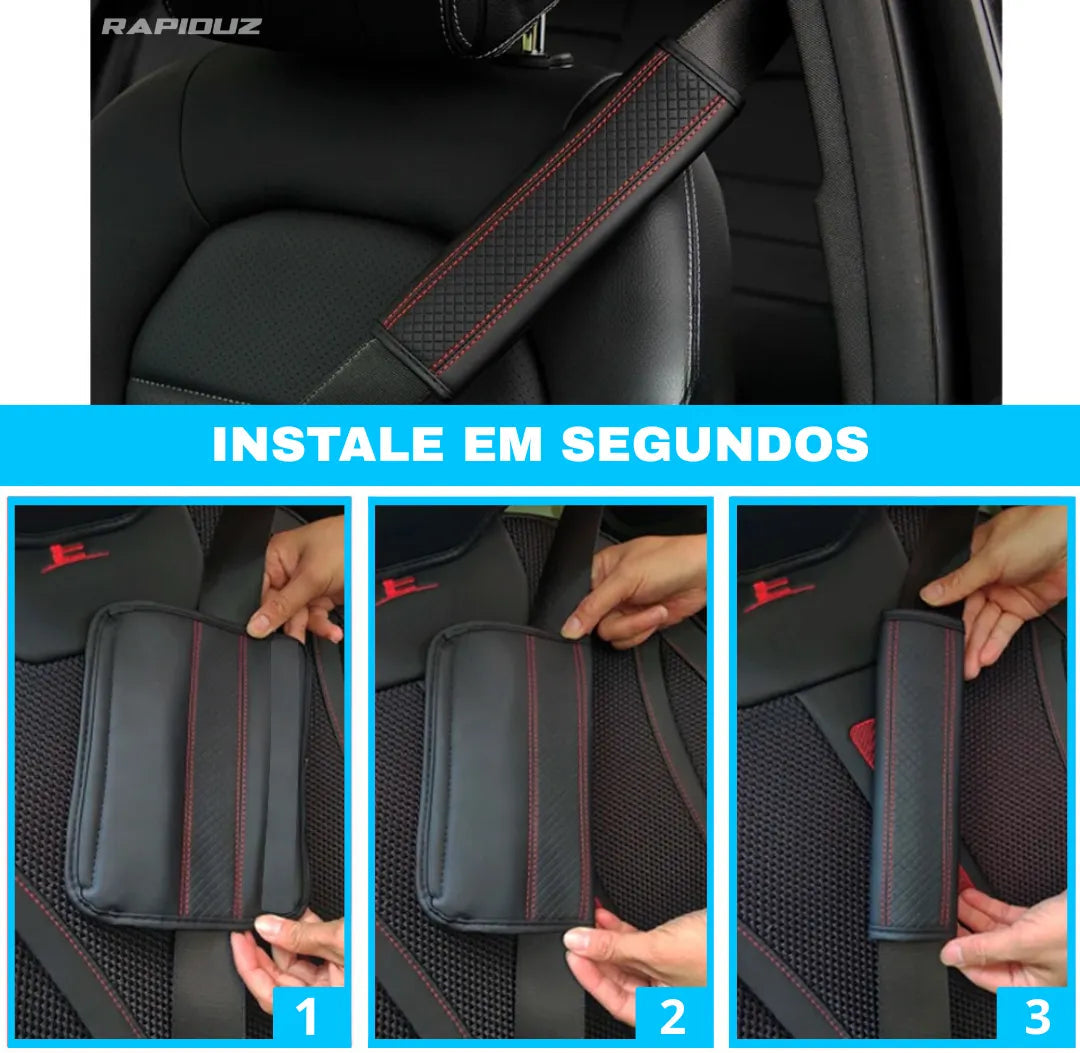 RAPIDUZ

INSTALE EM SEGUNDOS

1

2

3